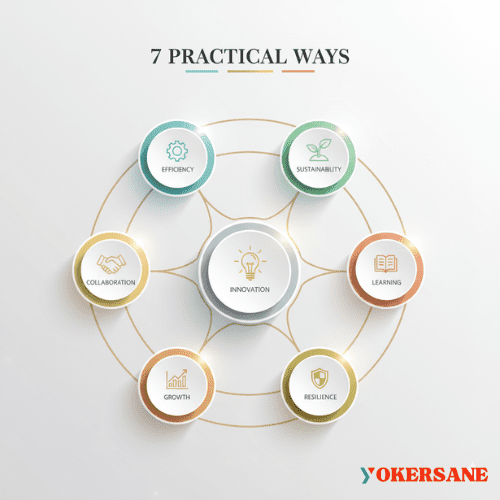 7 PRACTICAL WAYS

EFFICIENCY

SUSTAINABILITY

COLLABORATION

INNOVATION

LEARNING

GROWTH

RESILIENCE

YOKERSANE