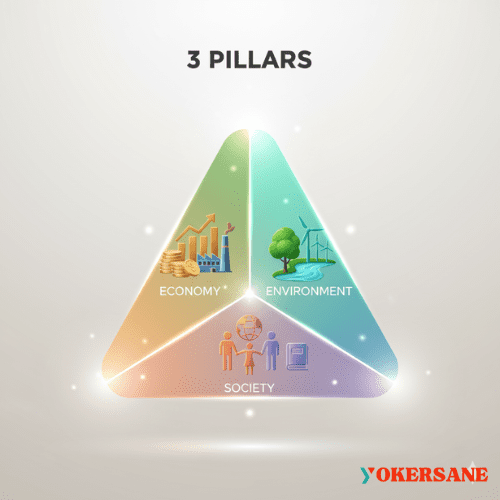 3 PILLARS

ECONOMY

ENVIRONMENT

SOCIETY

YOKERSANE