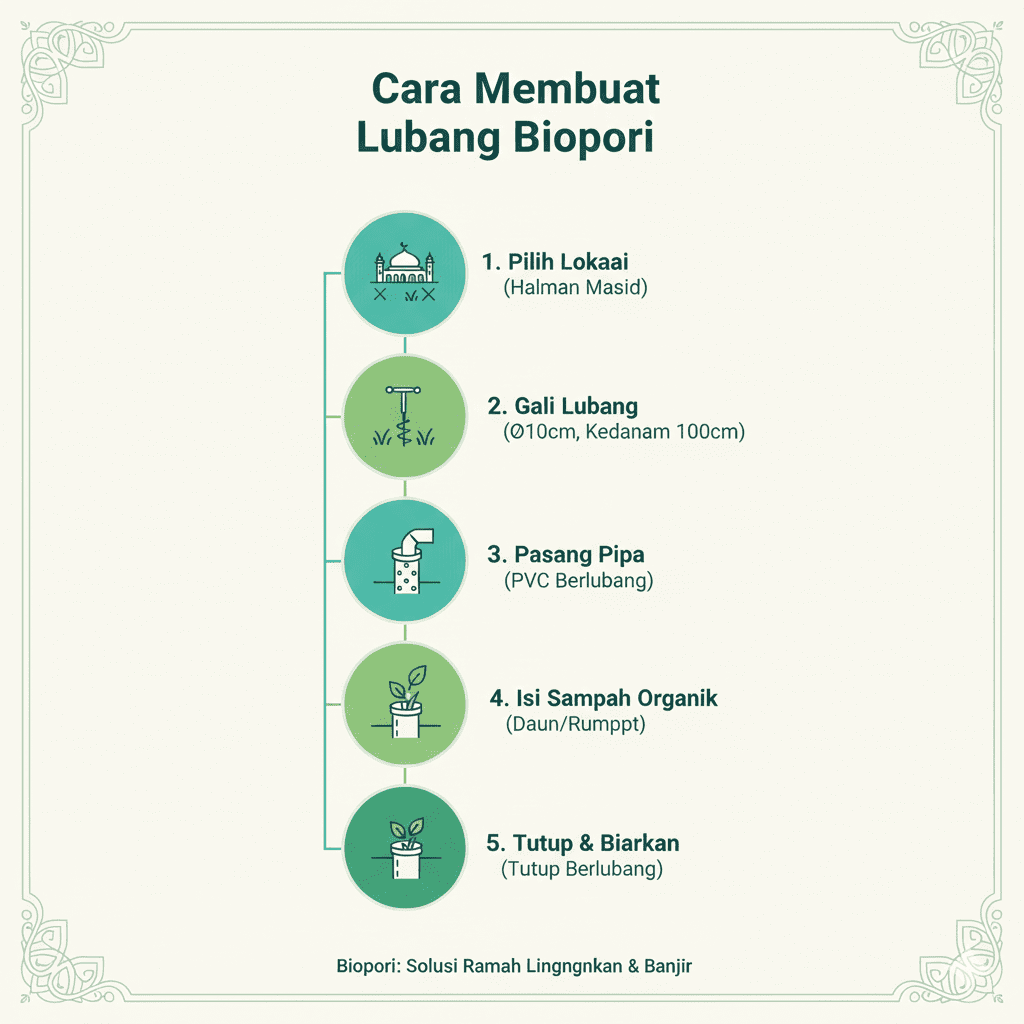 Cara Membuat Lubang Biopori

1. Pilih Lokaai
(Halman Masid)

2. Gali Lubang
(Ø10cm, Kedanam 100cm)

3. Pasang Pipa
(PVC Berlubang)

4. Isi Sampah Organik
(Daun/Rumppt)

5. Tutup & Biarkan
(Tutup Berlubang)

Biopori: Solusi Ramah Lingngnkan & Banjir